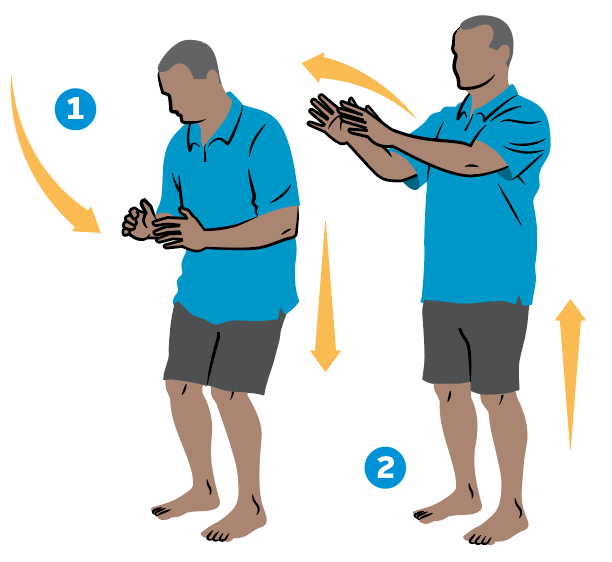 1

2