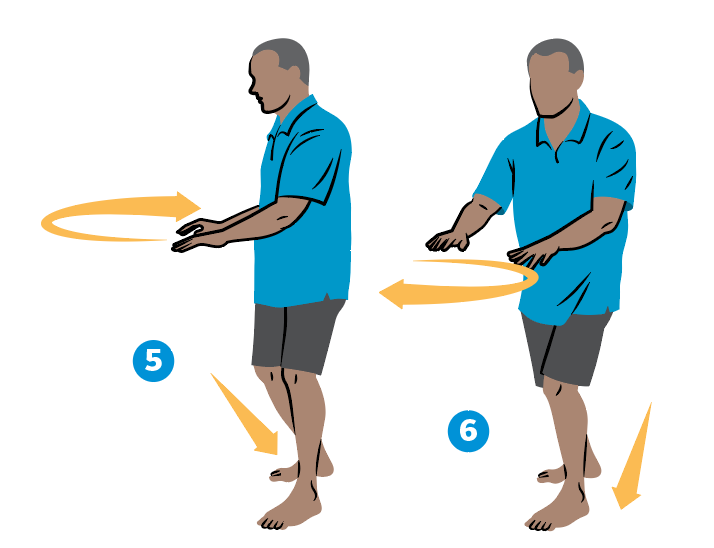 5

6